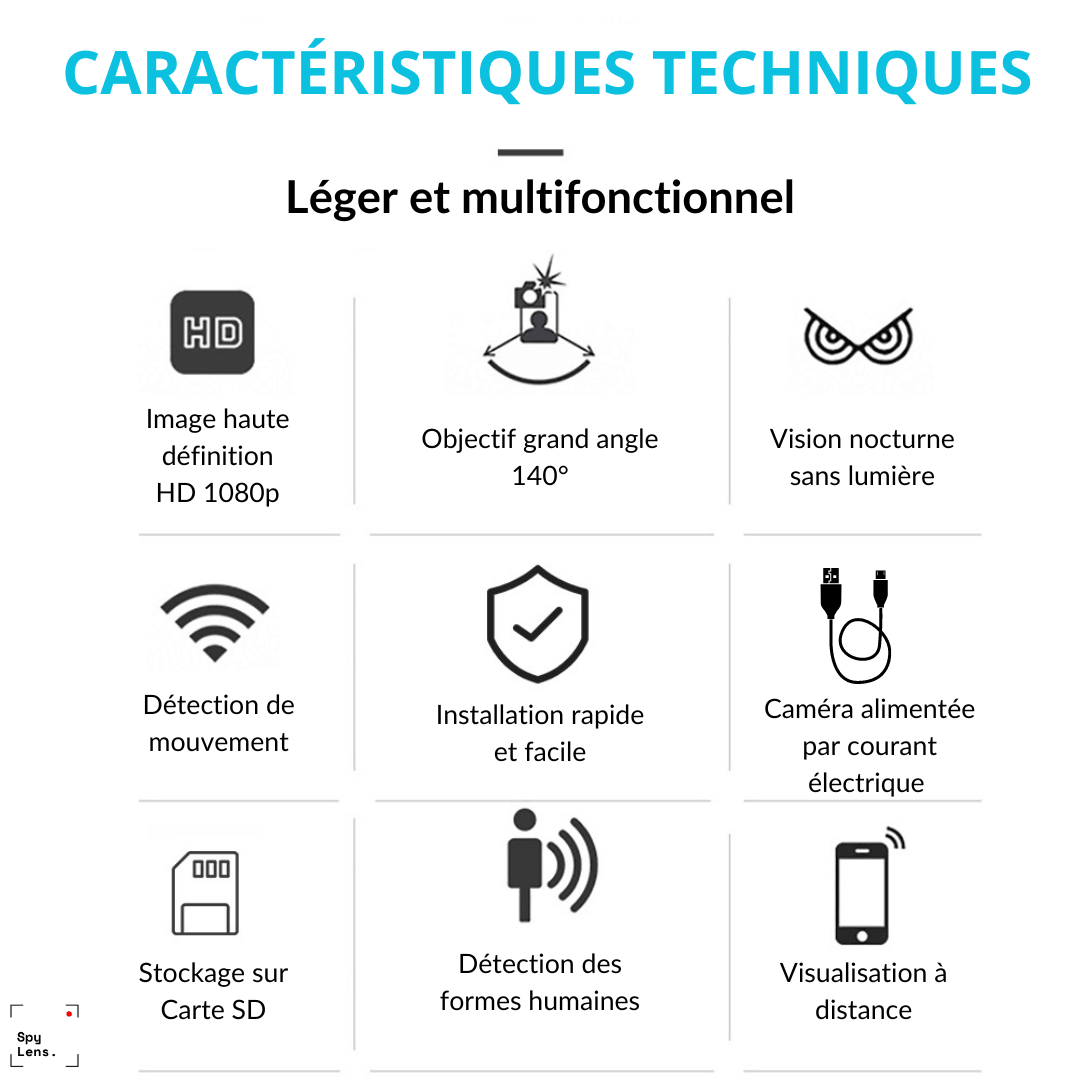 CARACTÉRISTIQUES TECHNIQUES

Léger et multifonctionnel

HD

Image haute définition HD 1080p

Objectif grand angle 140°

Vision nocturne sans lumière

Détection de mouvement

Installation rapide et facile

Caméra alimentée par courant électrique

Stockage sur Carte SD

Détection des formes humaines

Visualisation à distance

Spy Lens.